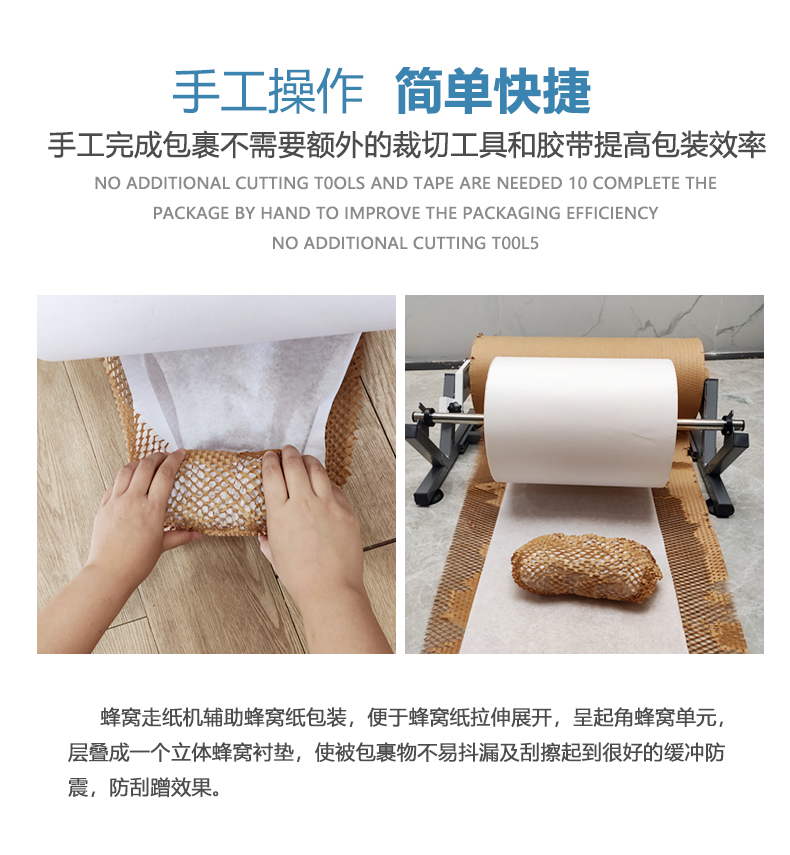 手工操作 简单快捷

手工完成包裹不需要额外的裁切工具和胶带提高包装效率

NO ADDITIONAL CUTTING T0OLS AND TAPE ARE NEEDED 10 COMPLETE THE PACKAGE BY HAND TO IMPROVE THE PACKAGING EFFICIENCY NO ADDITIONAL CUTTING T00L5

蜂窝走纸机辅助蜂窝纸包装，便于蜂窝纸拉伸展开，呈起角蜂窝单元，层叠成一个立体蜂窝衬垫，使被包裹物不易抖漏及刮擦起到很好的缓冲防震，防刮蹭效果。